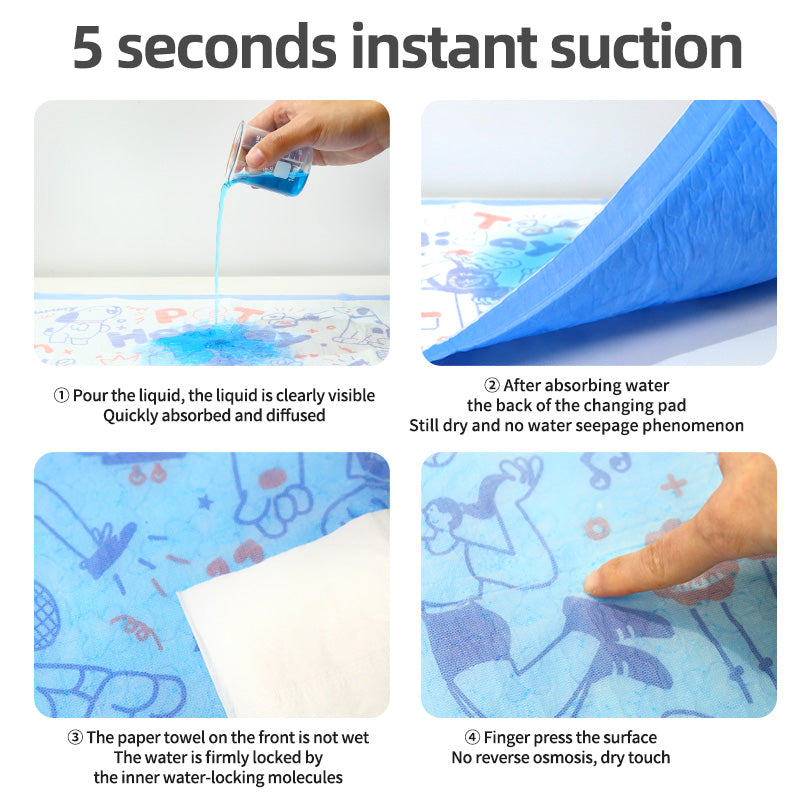 5 seconds instant suction

① Pour the liquid, the liquid is clearly visible
Quickly absorbed and diffused

② After absorbing water
the back of the changing pad
Still dry and no water seepage phenomenon

③ The paper towel on the front is not wet
The water is firmly locked by
the inner water-locking molecules

④ Finger press the surface
No reverse osmosis, dry touch